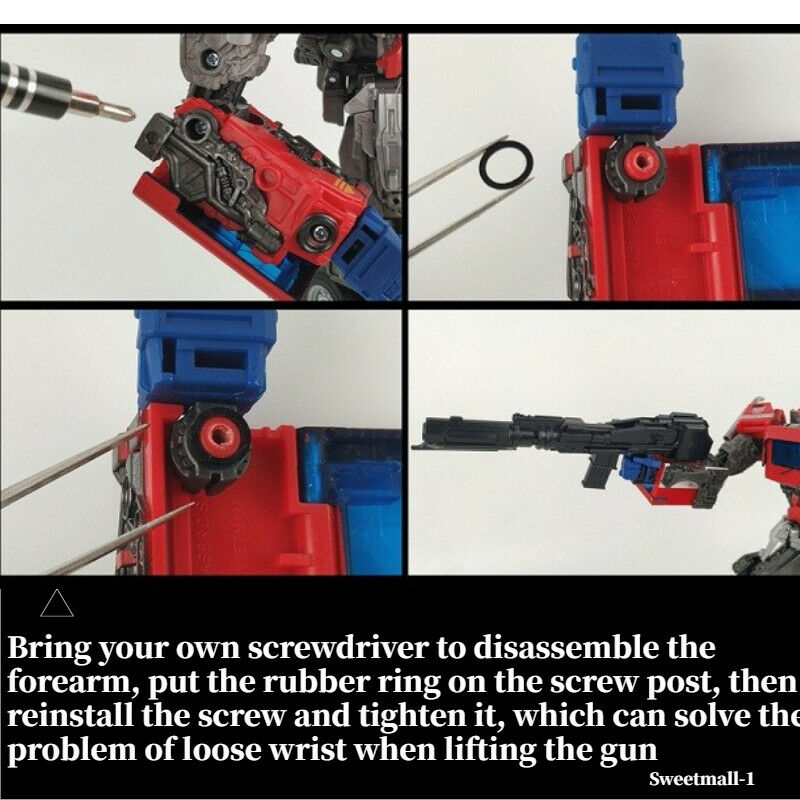 Bring your own screwdriver to disassemble the forearm, put the rubber ring on the screw post, then reinstall the screw and tighten it, which can solve the problem of loose wrist when lifting the gun

Sweetmall-1